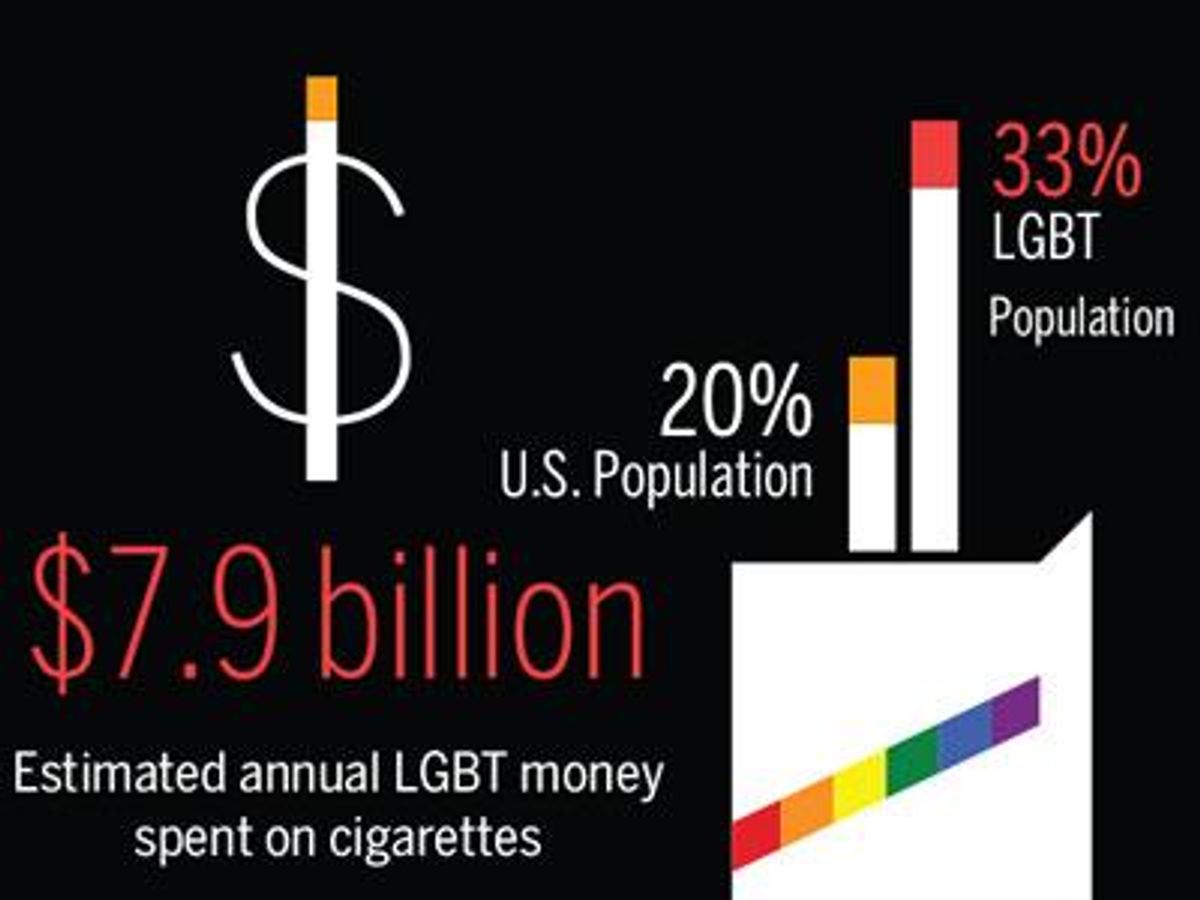 $

33%
LGBT
Population

20%
U.S. Population

$7.9 billion

Estimated annual LGBT money spent on cigarettes