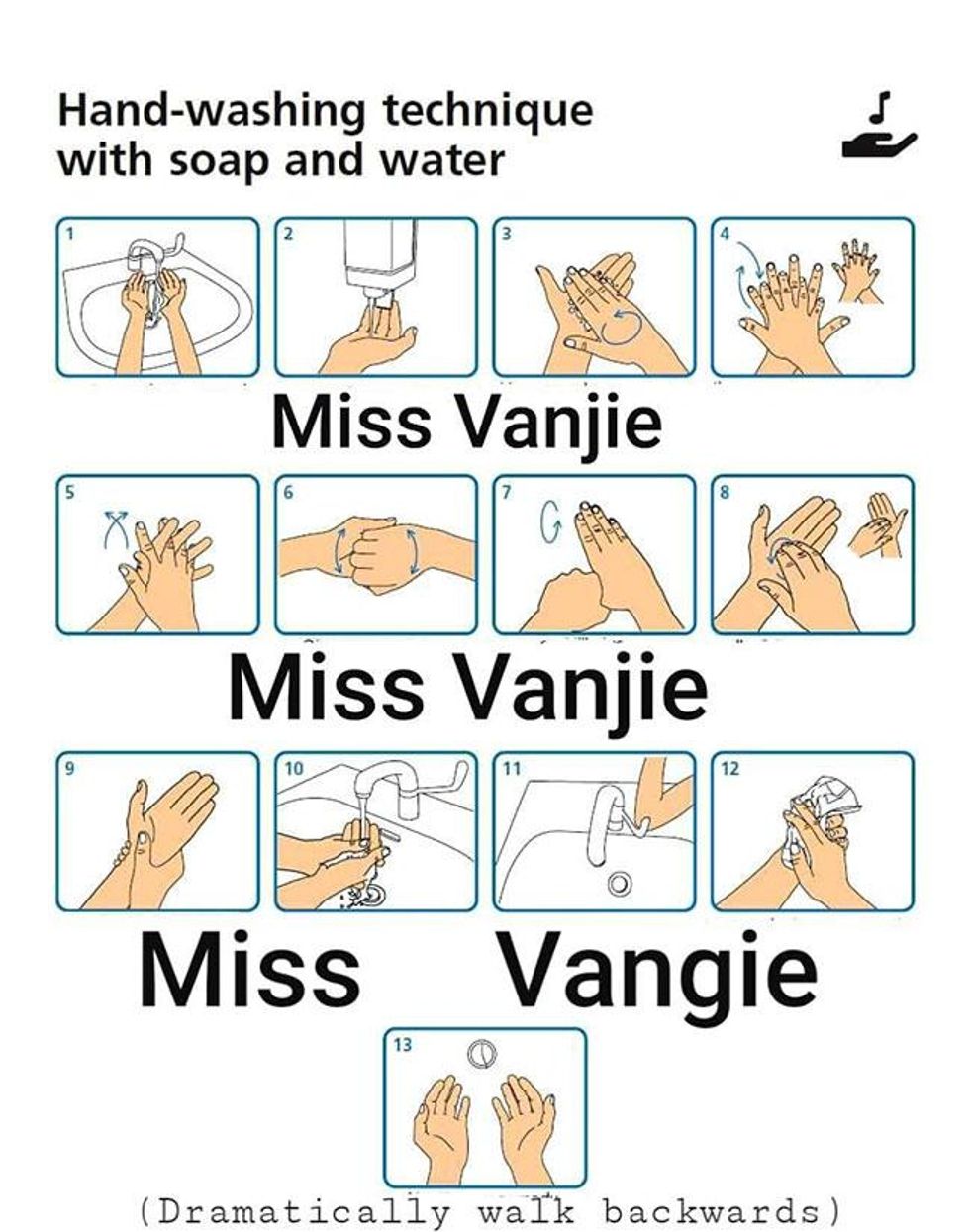 Hand-washing technique with soap and water

1

2

3

4

Miss Vanjie

5

6

7

8

Miss Vanjie

9

10

11

12

Miss Vangie

13

(Dramatically walk backwards)