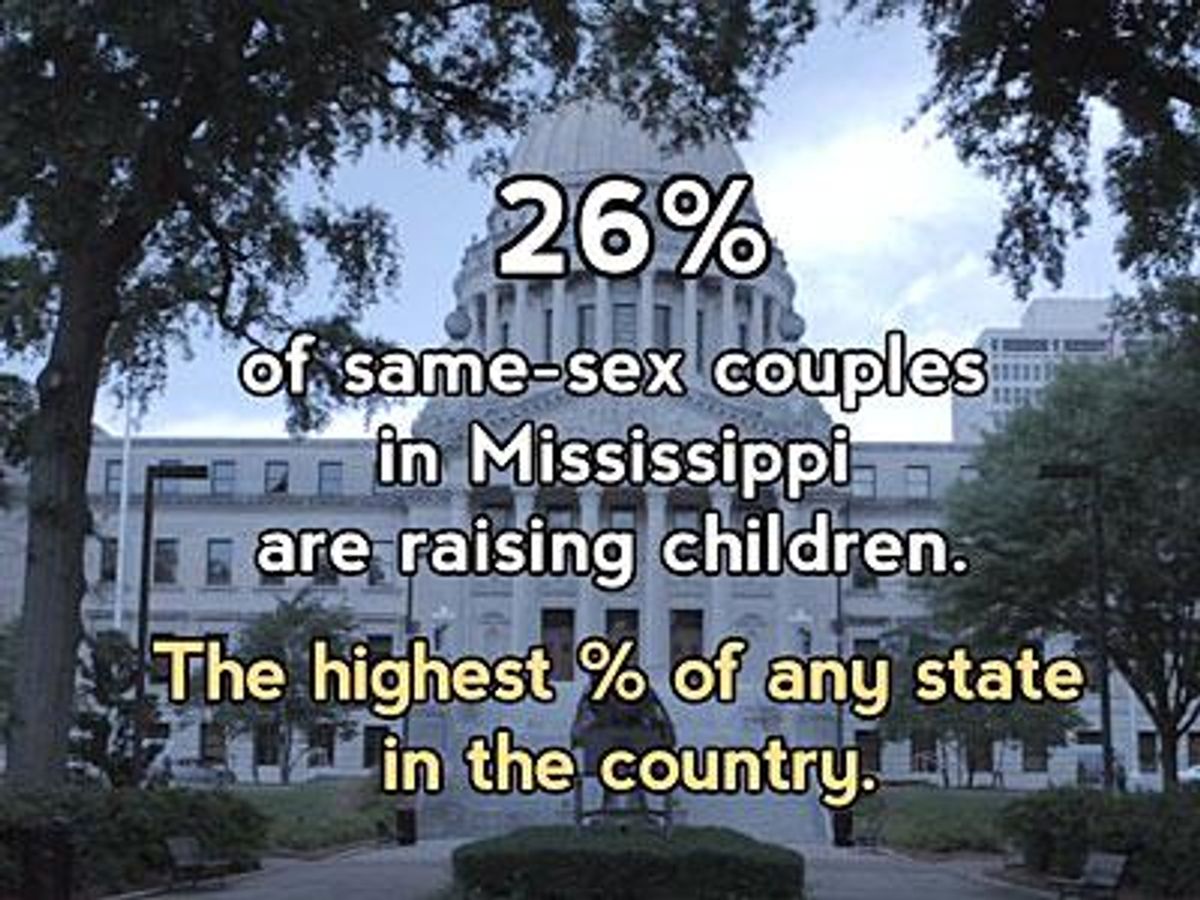 26%

of same-sex couples in Mississippi are raising children.

The highest % of any state in the country.