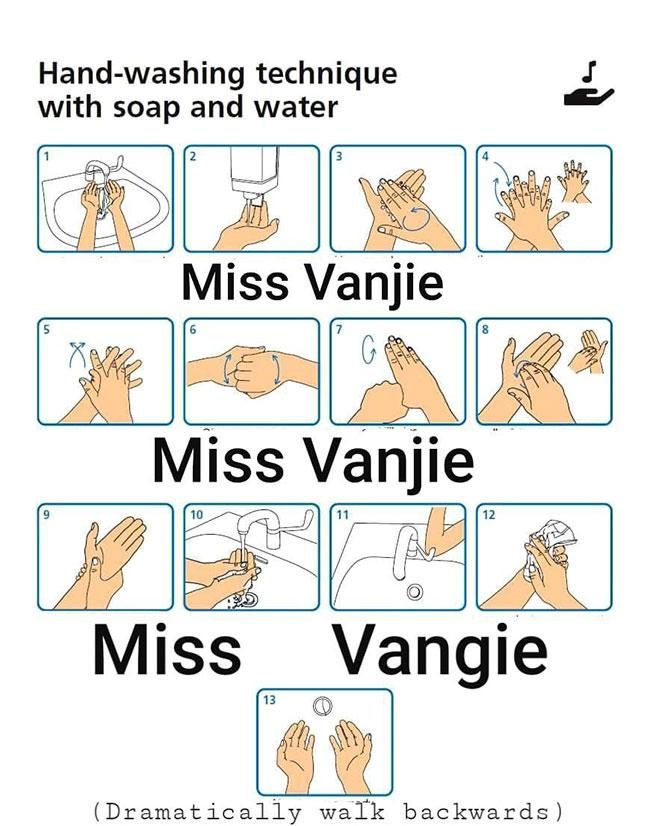 Hand-washing technique with soap and water

1

2

3

4

Miss Vanjie

5

6

7

8

Miss Vanjie

9

10

11

12

Miss Vangie

13

(Dramatically walk backwards)